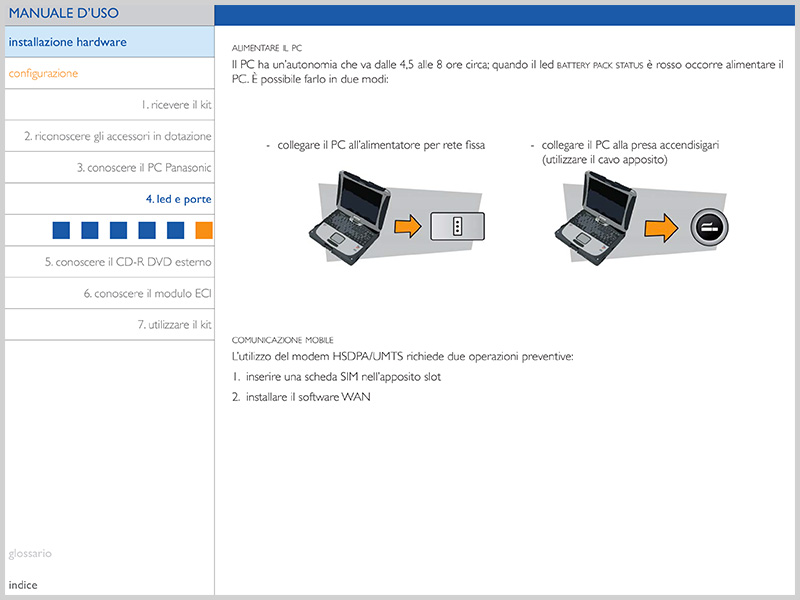 MANUALE D'USO

installazione hardware

configurazione

1. ricevere il kit

2. riconoscere gli accessori in dotazione

3. conoscere il PC Panasonic

4. led e porte

5. conoscere il CD-R DVD esterno

6. conoscere il modulo ECI

7. utilizzare il kit

glossario

indice

ALIMENTARE IL PC

Il PC ha un'autonomia che va dalle 4,5 alle 8 ore circa; quando il led BATTERY PACK STATUS è rosso occorre alimentare il PC. È possibile farlo in due modi:

- collegare il PC all'alimentatore per rete fissa

- collegare il PC alla presa accendisigari (utilizzare il cavo apposito)

COMUNICAZIONE MOBILE

L'utilizzo del modem HSDPA/UMTS richiede due operazioni preventive:

1. inserire una scheda SIM nell'apposito slot

2. installare il software WAN